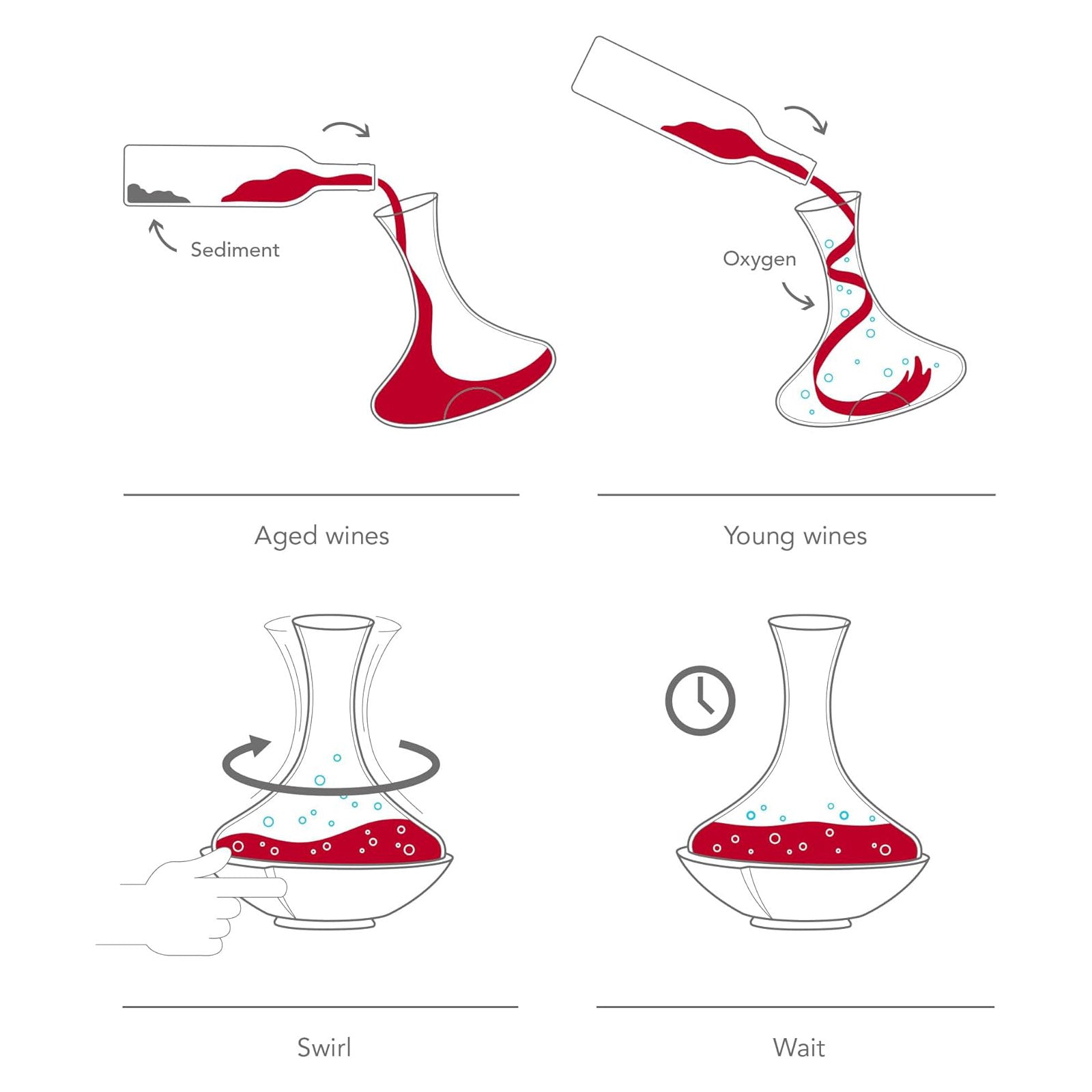 Sediment

Aged wines

Oxygen

Young wines

Swirl

Wait